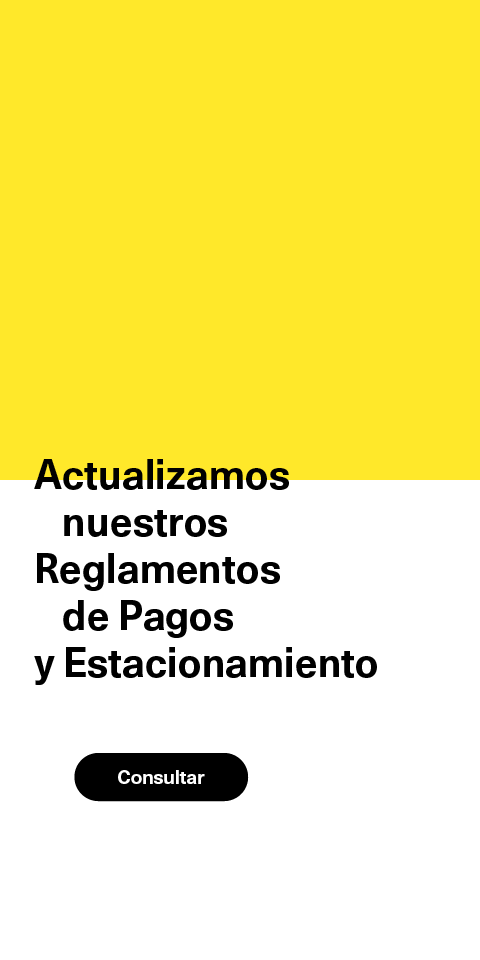 Actualizamos nuestros Reglamentos de Pagos y Estacionamiento

Consultar